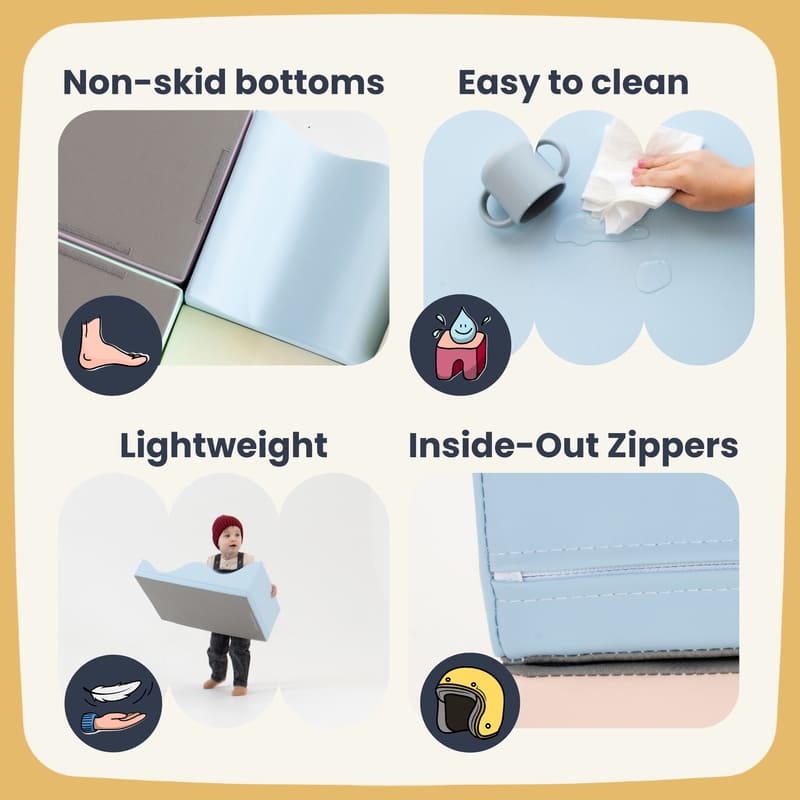 Non-skid bottoms

Easy to clean

Lightweight

Inside-Out Zippers