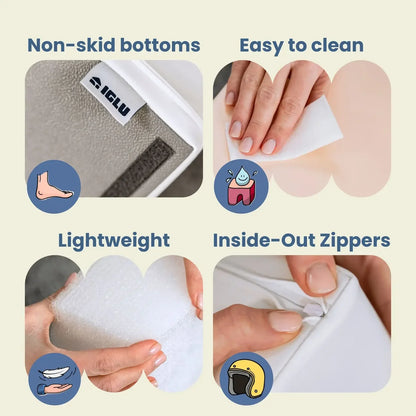 Non-skid bottoms

IGLU

Easy to clean

Lightweight

Inside-Out Zippers